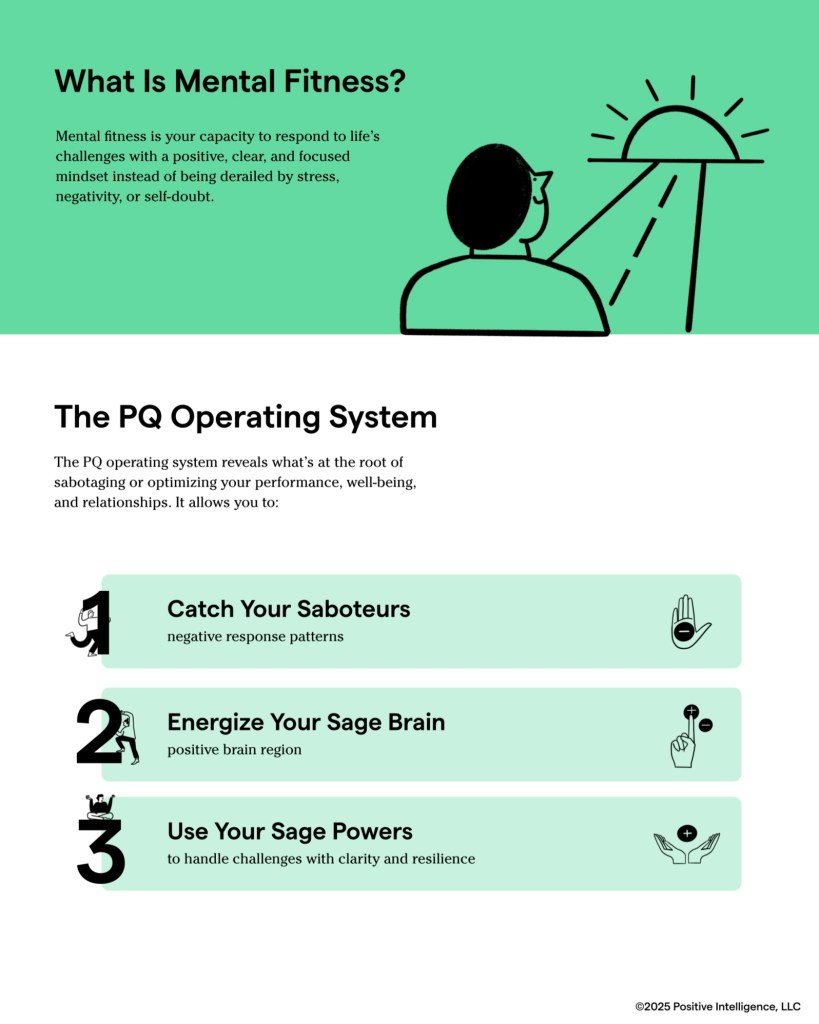 What Is Mental Fitness?

Mental fitness is your capacity to respond to life's challenges with a positive, clear, and focused mindset instead of being derailed by stress, negativity, or self-doubt.

The PQ Operating System

The PQ operating system reveals what's at the root of sabotaging or optimizing your performance, well-being, and relationships. It allows you to:

1
Catch Your Saboteurs
negative response patterns

2
Energize Your Sage Brain
positive brain region

3
Use Your Sage Powers
to handle challenges with clarity and resilience

©2025 Positive Intelligence, LLC